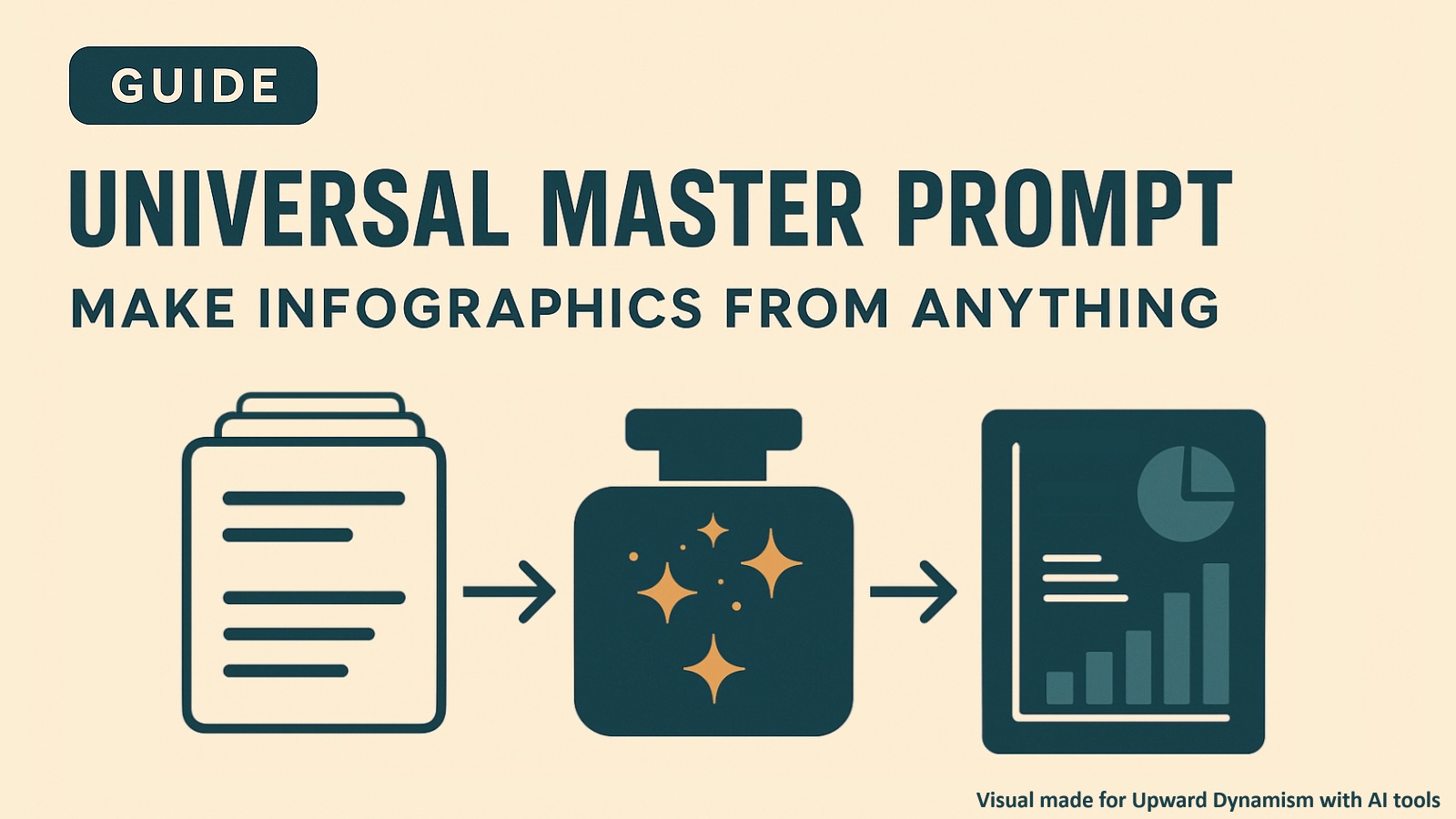 GUIDE

UNIVERSAL MASTER PROMPT

MAKE INFOGRAPHICS FROM ANYTHING

Visual made for Upward Dynamism with AI tools